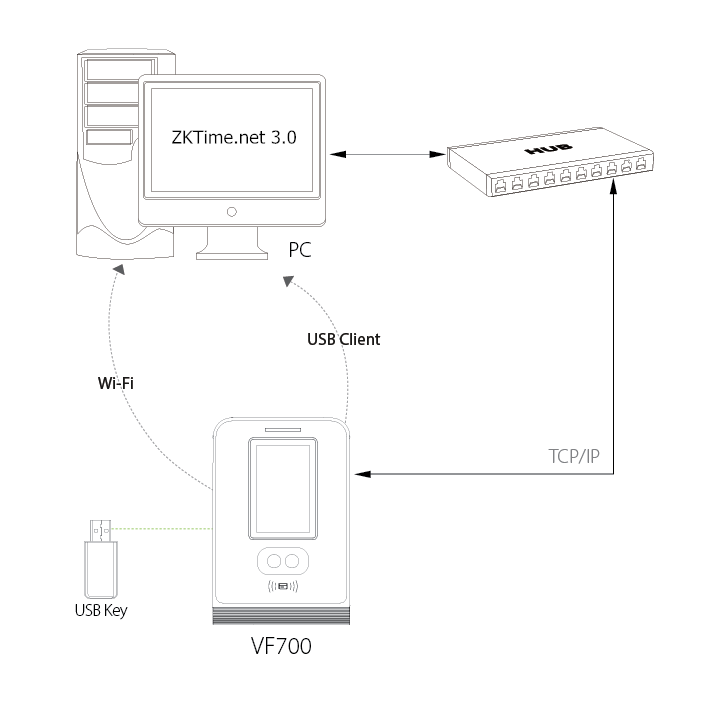 ZKTime.net 3.0

HUB

PC

USB Client

Wi-Fi

TCP/IP

USB Key

VF700