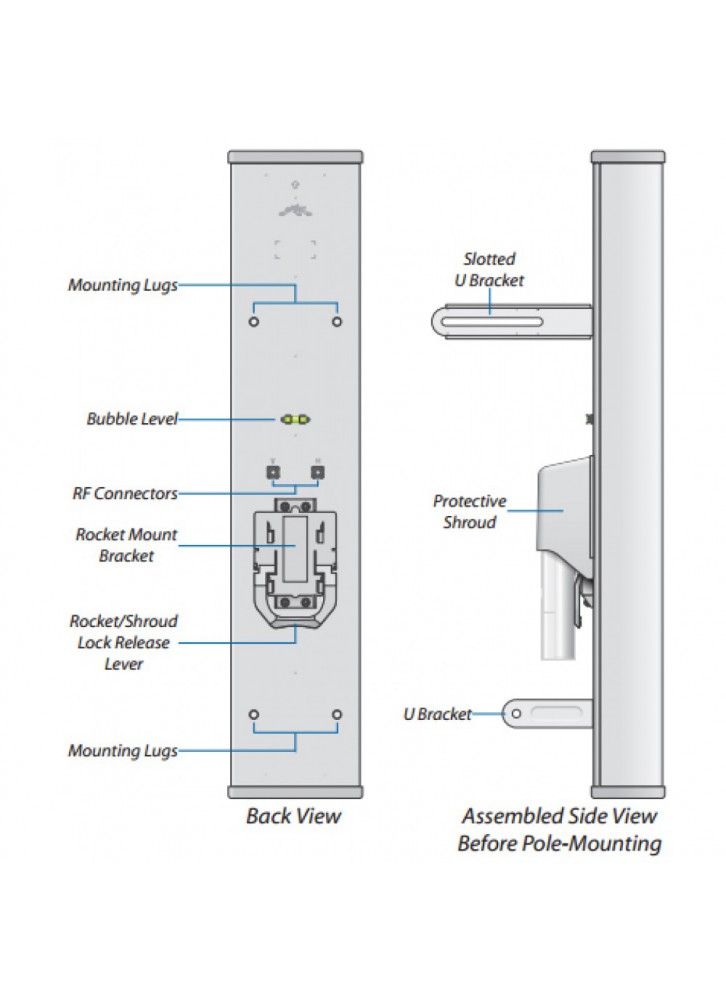 Mounting Lugs

Bubble Level

RF Connectors

Rocket Mount Bracket

Rocket/Shroud Lock Release Lever

Mounting Lugs

Back View

Slotted U Bracket

Protective Shroud

U Bracket

Assembled Side View Before Pole-Mounting